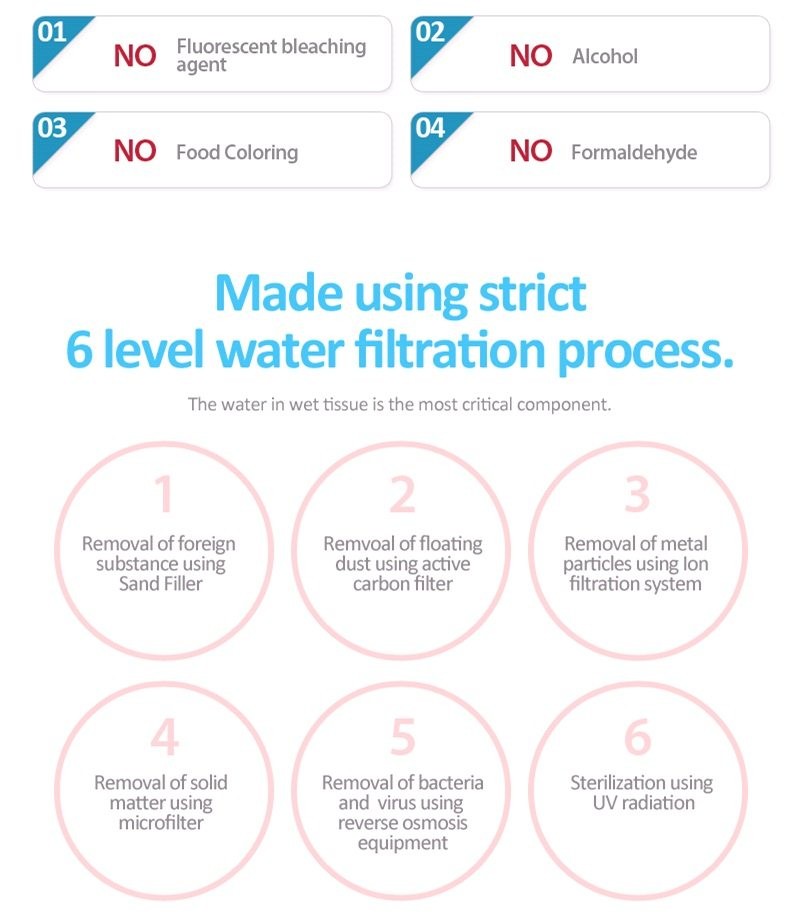 01
NO Fluorescent bleaching agent

02
NO Alcohol

03
NO Food Coloring

04
NO Formaldehyde

Made using strict
6 level water filtration process.

The water in wet tissue is the most critical component.

1
Removal of foreign substance using Sand Filler

2
Remvoal of floating dust using active carbon filter

3
Removal of metal particles using Ion filtration system

4
Removal of solid matter using microfilter

5
Removal of bacteria and virus using reverse osmosis equipment

6
Sterilization using UV radiation