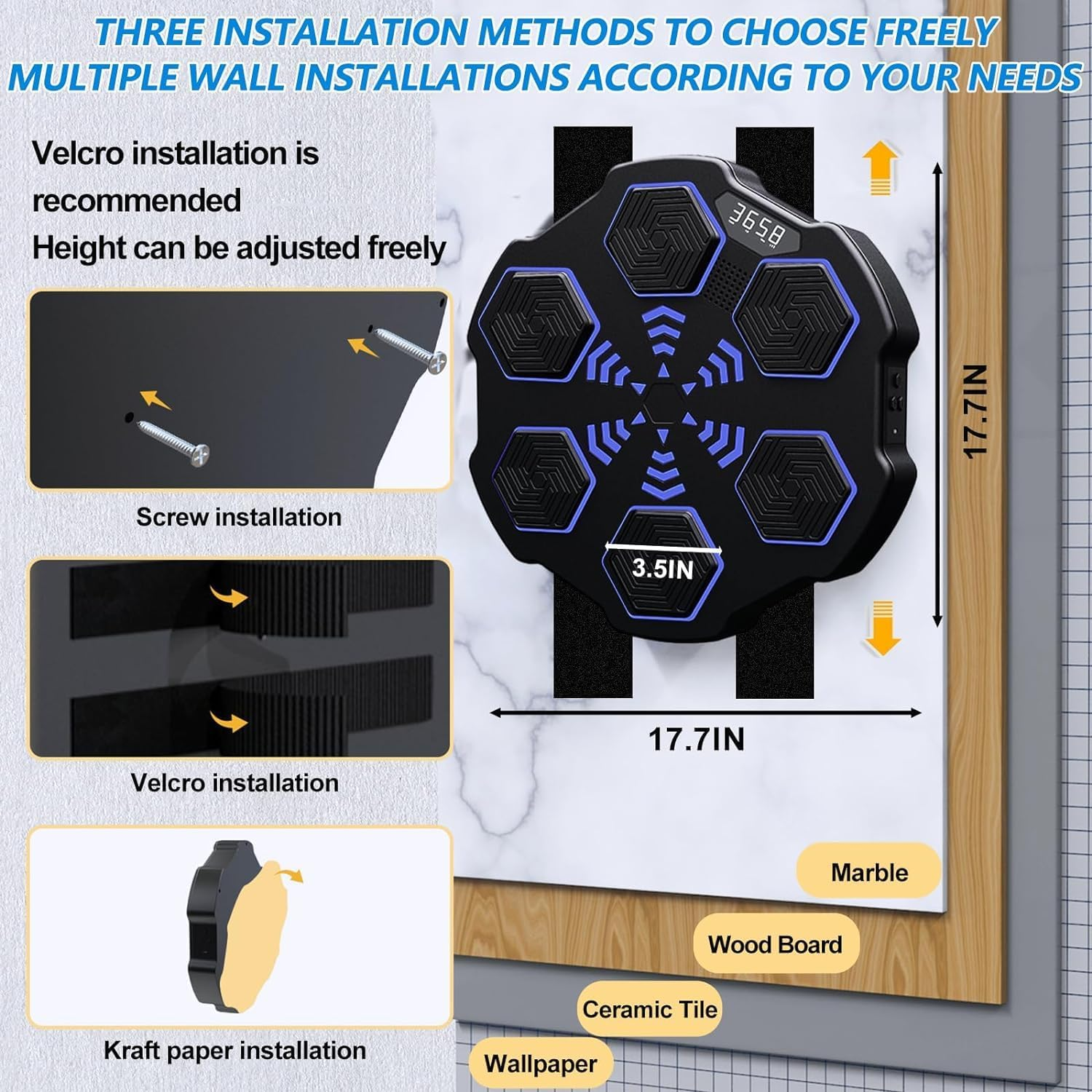 THREE INSTALLATION METHODS TO CHOOSE FREELY
MULTIPLE WALL INSTALLATIONS ACCORDING TO YOUR NEEDS

Velcro installation is recommended
Height can be adjusted freely

Screw installation

Velcro installation

Kraft paper installation

3658

3.5IN

17.7IN

17.7IN

Marble

Wood Board

Ceramic Tile

Wallpaper